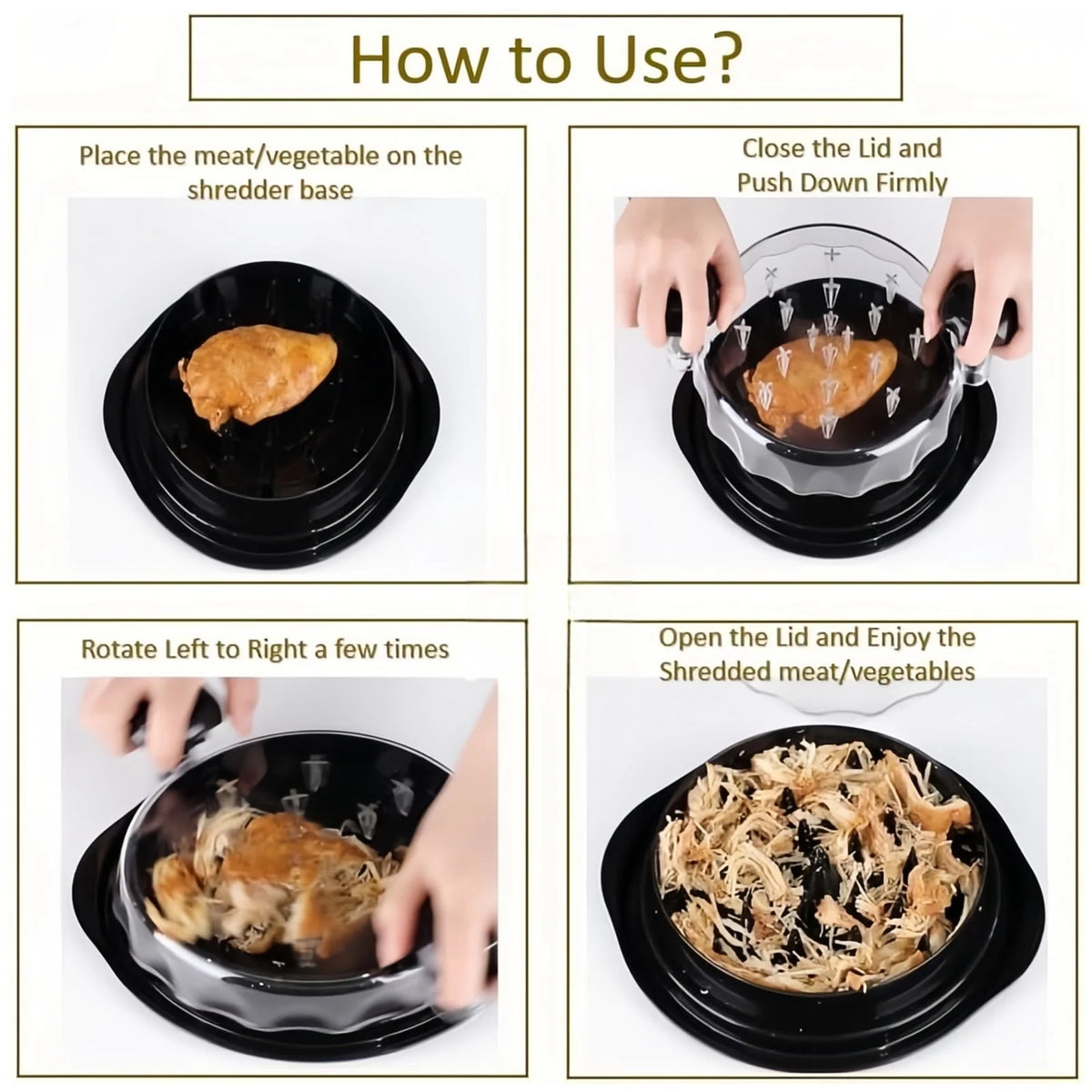 How to Use?

Place the meat/vegetable on the shredder base

Close the Lid and Push Down Firmly

Rotate Left to Right a few times

Open the Lid and Enjoy the Shredded meat/vegetables