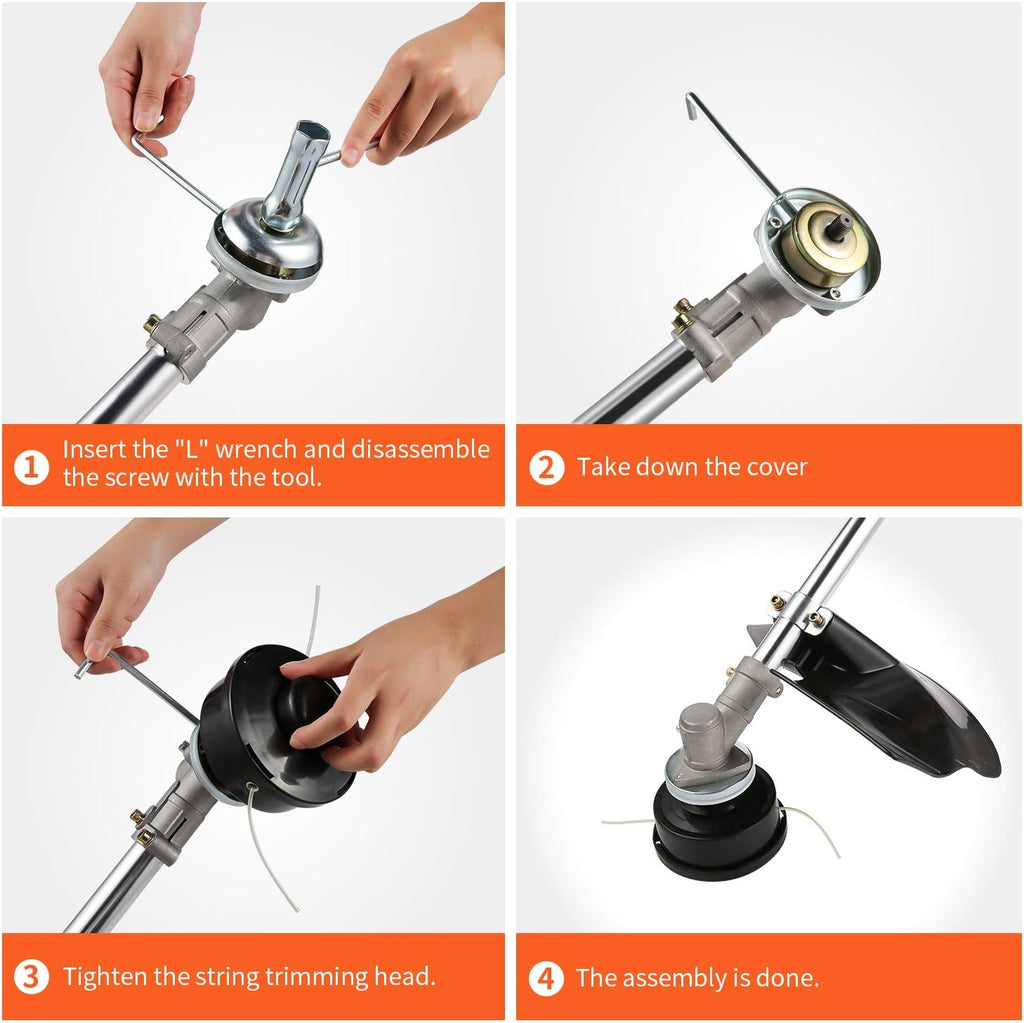 1 Insert the "L" wrench and disassemble the screw with the tool.

2 Take down the cover

3 Tighten the string trimming head.

4 The assembly is done.