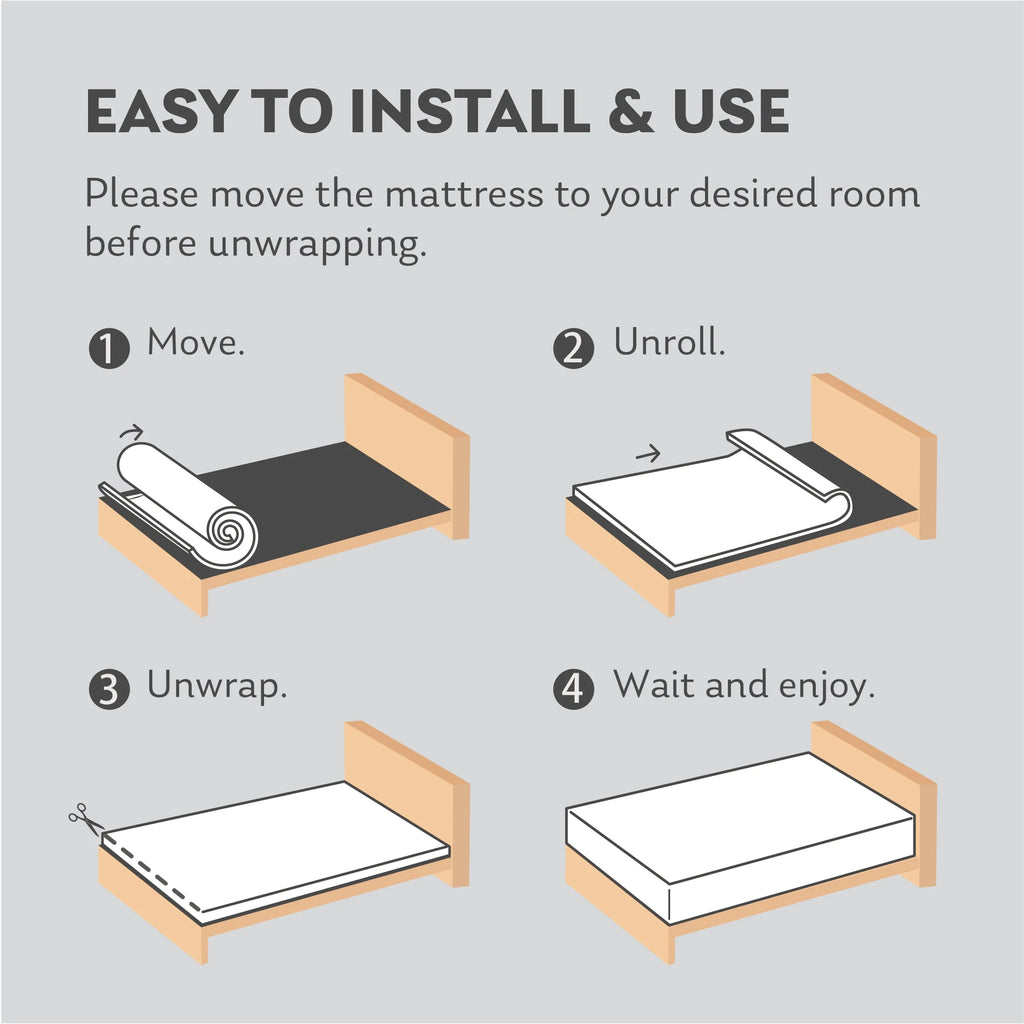 EASY TO INSTALL & USE

Please move the mattress to your desired room before unwrapping.

1 Move.

2 Unroll.

3 Unwrap.

4 Wait and enjoy.